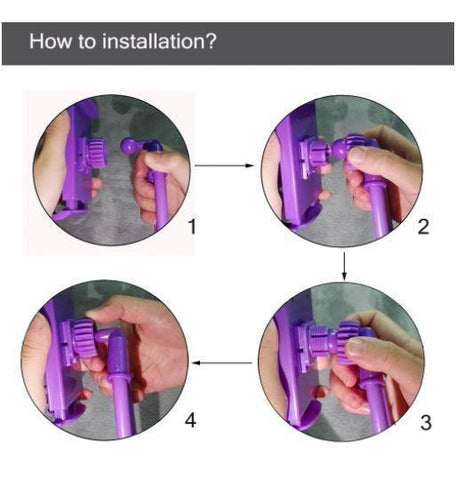 How to installation?

1

2

3

4